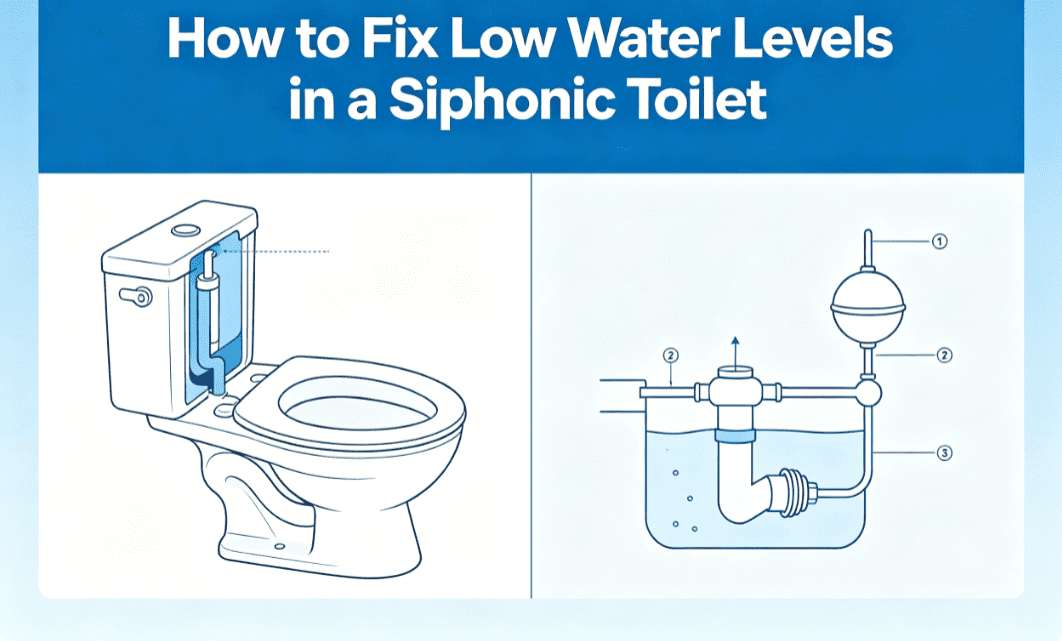 How to Fix Low Water Levels in a Siphonic Toilet

①

②

②

③